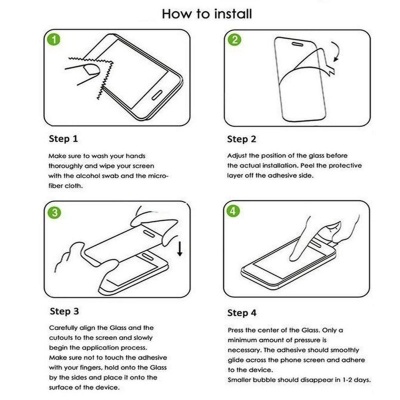 How to install

1

Step 1

Make sure to wash your hands thoroughly and wipe your screen with the alcohol swab and the microfiber cloth.

2

Step 2

Adjust the position of the glass before the actual installation. Peel the protective layer off the adhesive side.

3

Step 3

Carefully align the Glass and the cutouts to the screen and slowly begin the application process. Make sure not to touch the adhesive with your fingers, hold onto the Glass by the sides and place it onto the surface of the device.

4

Step 4

Press the center of the Glass. Only a minimum amount of pressure is necessary. The adhesive should smoothly glide across the phone screen and adhere to the device.
Smaller bubble should disappear in 1-2 days.